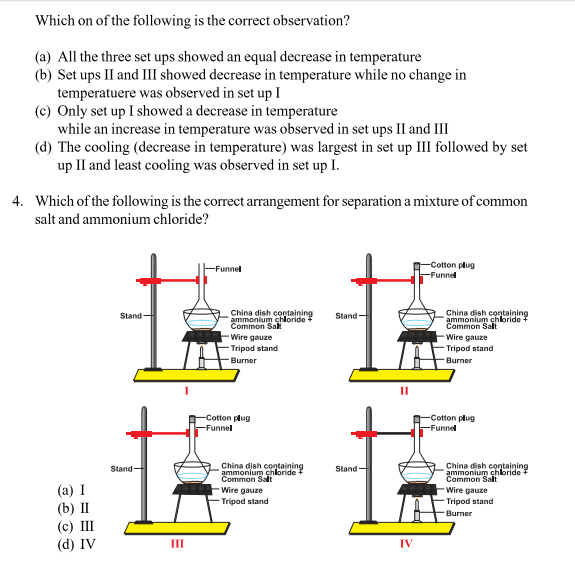 Which on of the following is the correct observation?

(a) All the three set ups showed an equal decrease in temperature
(b) Set ups II and III showed decrease in temperature while no change in temperatuere was observed in set up I
(c) Only set up I showed a decrease in temperature while an increase in temperature was observed in set ups II and III
(d) The cooling (decrease in temperature) was largest in set up III followed by set up II and least cooling was observed in set up I.

4. Which of the following is the correct arrangement for separation a mixture of common salt and ammonium chloride?

Funnel
Stand
China dish containing ammonium chloride + Common Salt
Wire gauze
Tripod stand
Burner
I

Cotton plug
Funnel
Stand
China dish containing ammonium chloride + Common Salt
Wire gauze
Tripod stand
Burner
II

Cotton plug
Funnel
Stand
China dish containing ammonium chloride + Common Salt
Wire gauze
Tripod stand
III

Cotton plug
Funnel
Stand
China dish containing ammonium chloride + Common Salt
Wire gauze
Tripod stand
Burner
IV

(a) I
(b) II
(c) III
(d) IV