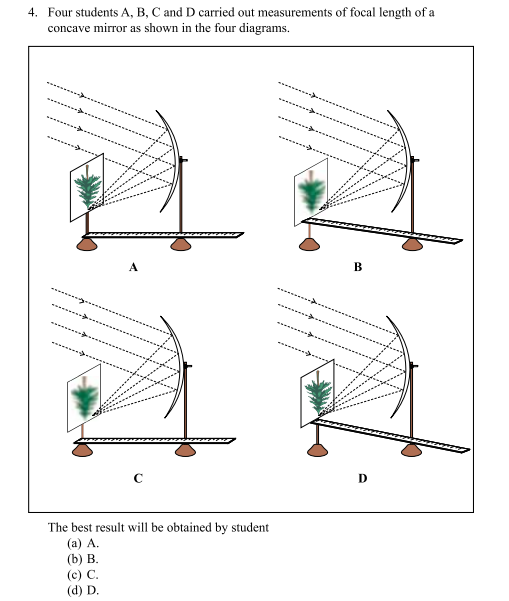 4. Four students A, B, C and D carried out measurements of focal length of a concave mirror as shown in the four diagrams.

A

B

C

D

The best result will be obtained by student
(a) A.
(b) B.
(c) C.
(d) D.