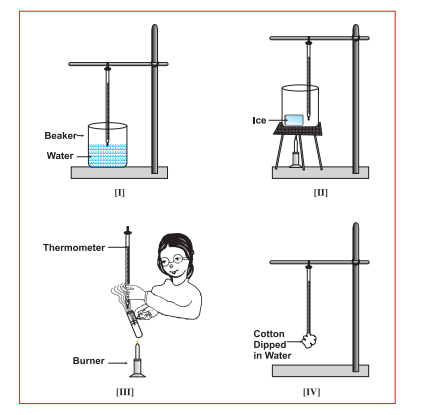 Beaker
Water
[I]

Ice
[II]

Thermometer
Burner
[III]

Cotton Dipped in Water
[IV]