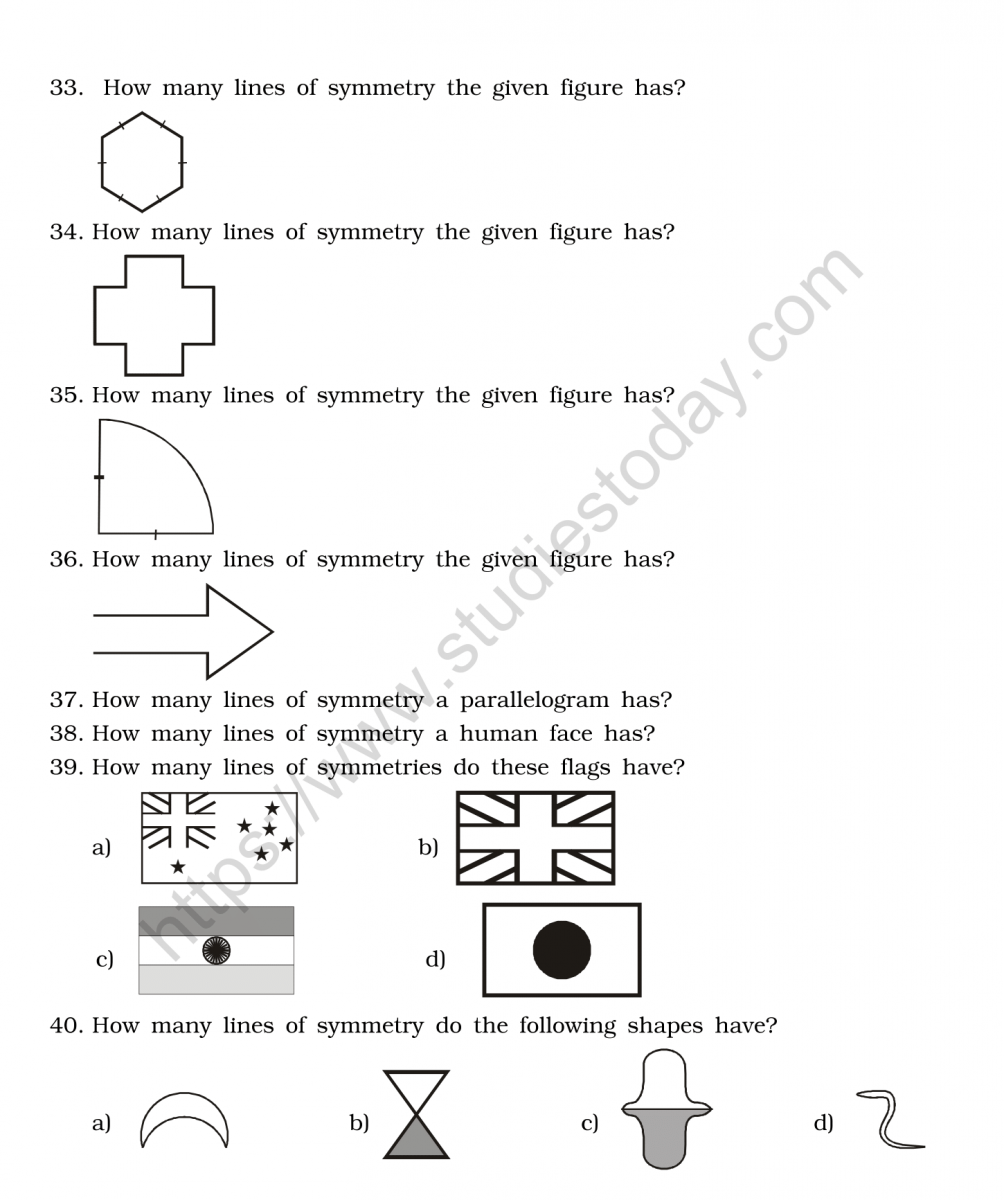 33. How many lines of symmetry the given figure has?

34. How many lines of symmetry the given figure has?

35. How many lines of symmetry the given figure has?

36. How many lines of symmetry the given figure has?

37. How many lines of symmetry a parallelogram has?

38. How many lines of symmetry a human face has?

39. How many lines of symmetries do these flags have?

a)

b)

c)

d)

40. How many lines of symmetry do the following shapes have?

a)

b)

c)

d)

https://www.studiestoday.com